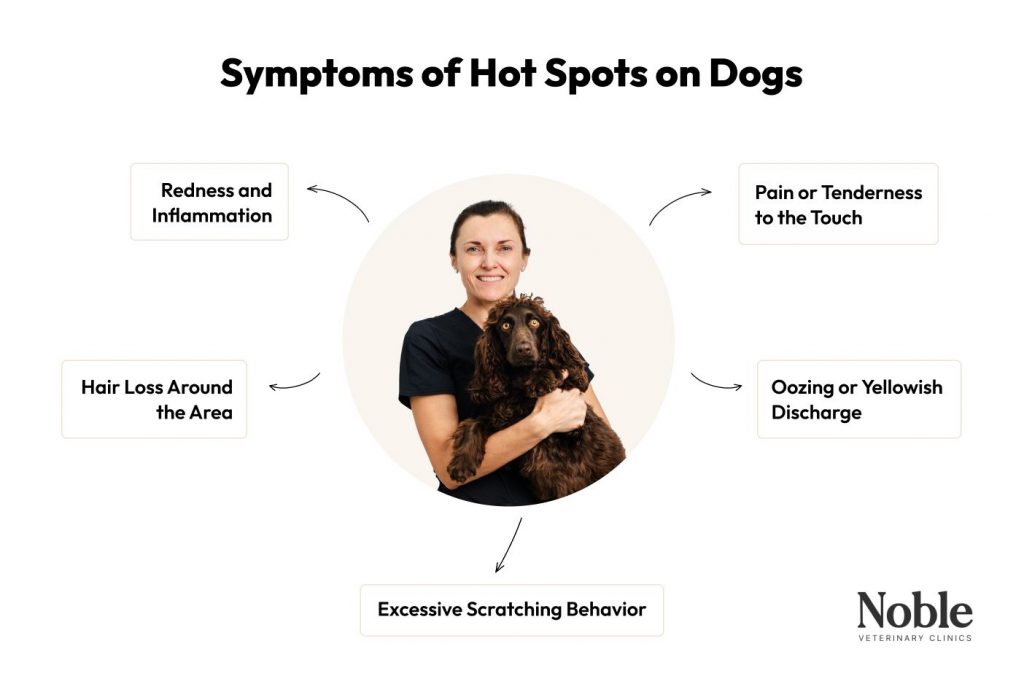 Symptoms of Hot Spots on Dogs

Redness and Inflammation

Pain or Tenderness to the Touch

Hair Loss Around the Area

Oozing or Yellowish Discharge

Excessive Scratching Behavior

Noble
VETERINARY CLINICS