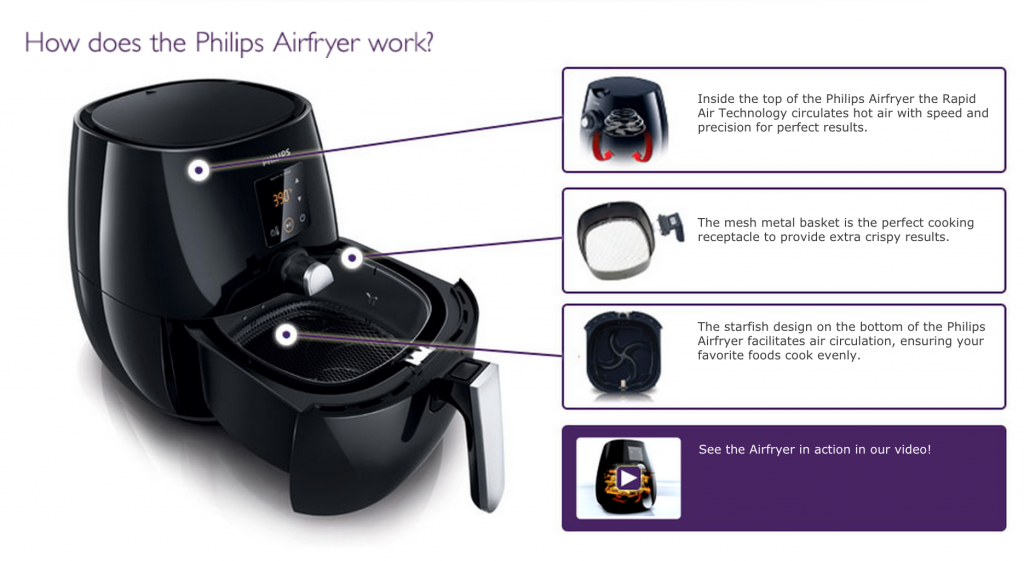 How does the Philips Airfryer work?

PHILIPS

390°

Inside the top of the Philips Airfryer the Rapid Air Technology circulates hot air with speed and precision for perfect results.

The mesh metal basket is the perfect cooking receptacle to provide extra crispy results.

The starfish design on the bottom of the Philips Airfryer facilitates air circulation, ensuring your favorite foods cook evenly.

See the Airfryer in action in our video!